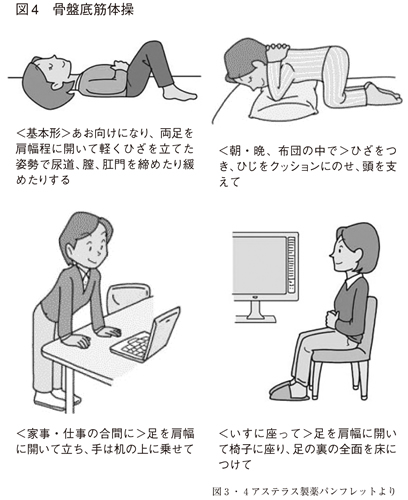 図4　骨盤底筋体操

<基本形>あお向けになり、両足を肩幅程に開いて軽くひざを立てた姿勢で尿道、膣、肛門を締めたり緩めたりする

<朝・晩、布団の中で>ひざをつき、ひじをクッションにのせ、頭を支えて

<家事・仕事の合間に>足を肩幅に開いて立ち、手は机の上に乗せて

<いすに座って>足を肩幅に開いて椅子に座り、足の裏の全面を床につけて

図3・4アステラス製薬パンフレットより