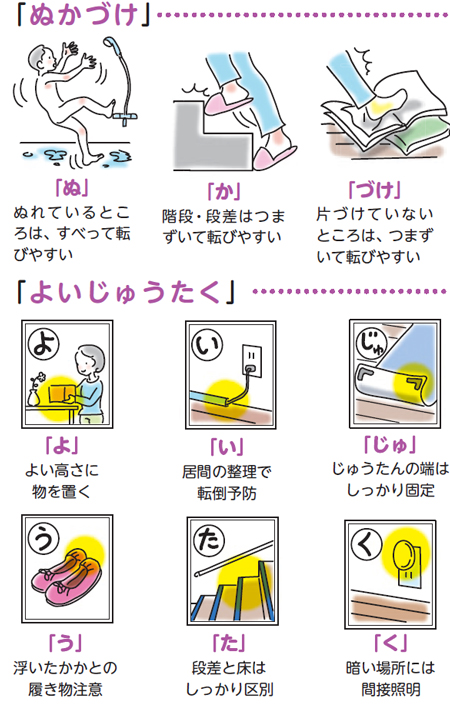 「ぬかづけ」

「ぬ」
ぬれているところは、すべって転びやすい

「か」
階段・段差はつまずいて転びやすい

「づけ」
片づけていないところは、つまずいて転びやすい

「よいじゅうたく」

よ

「よ」
よい高さに物を置く

い

「い」
居間の整理で転倒予防

じゅ

「じゅ」
じゅうたんの端はしっかり固定

う

「う」
浮いたかかとの履き物注意

た

「た」
段差と床はしっかり区別

く

「く」
暗い場所には間接照明